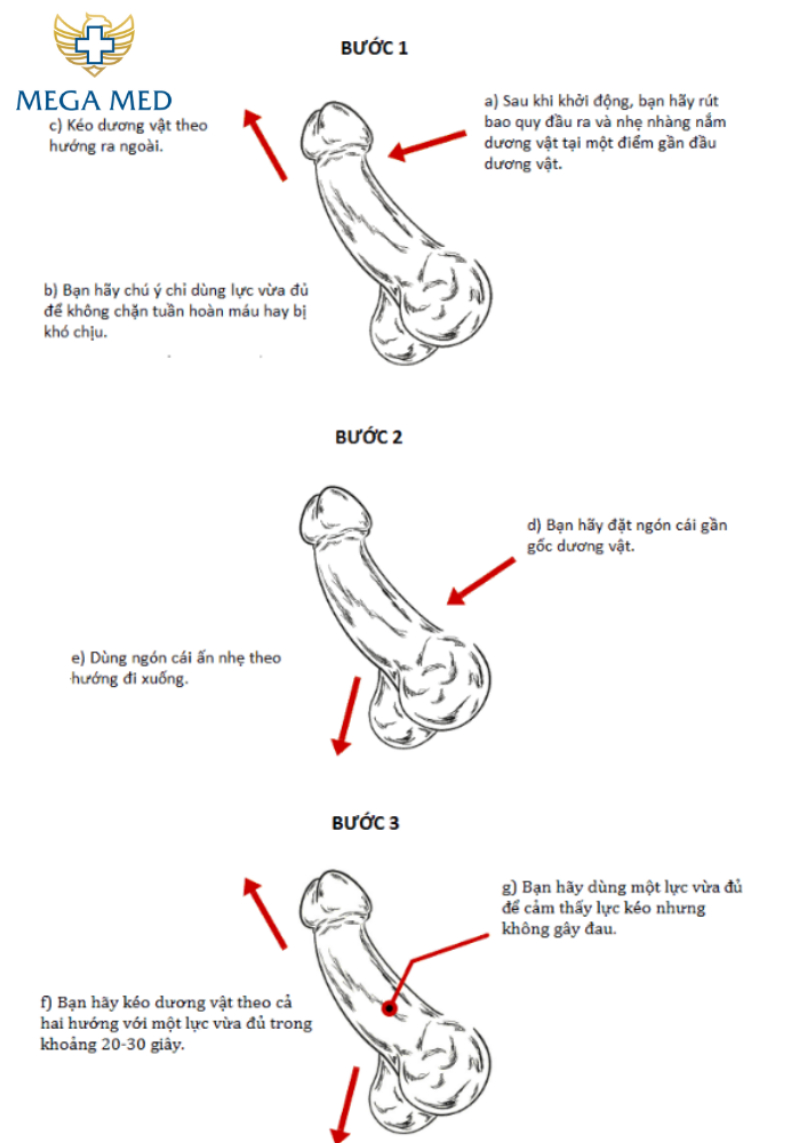 MEGA MED

BƯỚC 1

c) Kéo dương vật theo hướng ra ngoài.

a) Sau khi khởi động, bạn hãy rút bao quy đầu ra và nhẹ nhàng nắm dương vật tại một điểm gần đầu dương vật.

b) Bạn hãy chú ý chỉ dùng lực vừa đủ để không chặn tuần hoàn máu hay bị khó chịu.

BƯỚC 2

d) Bạn hãy đặt ngón cái gần gốc dương vật.

e) Dùng ngón cái ấn nhẹ theo hướng đi xuống.

BƯỚC 3

g) Bạn hãy dùng một lực vừa đủ để cảm thấy lực kéo nhưng không gây đau.

f) Bạn hãy kéo dương vật theo cả hai hướng với một lực vừa đủ trong khoảng 20-30 giây.